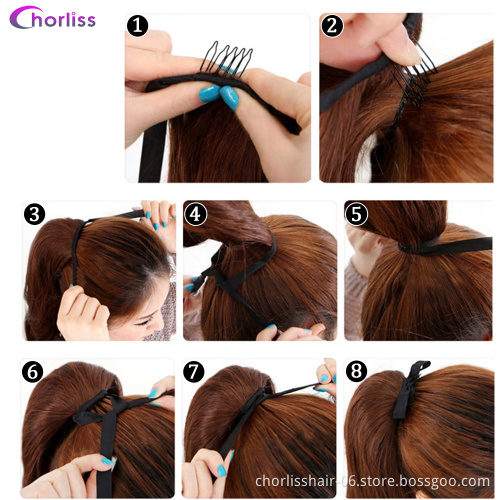 Chorliss

1

2

3

4

5

6

7

8

chorlisshair-06.store.bossgoo.com